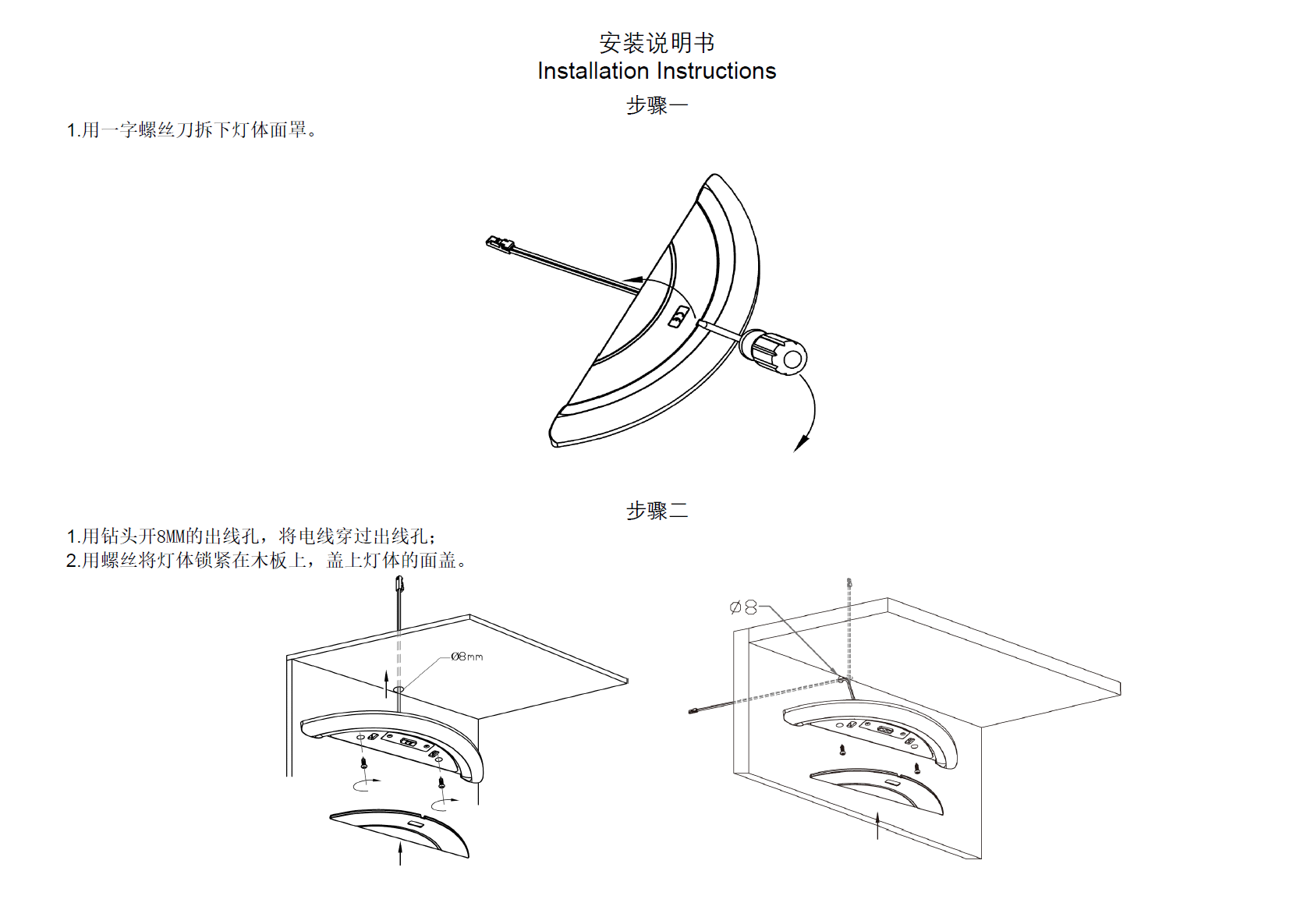 安装说明书
Installation Instructions

步骤一

1.用一字螺丝刀拆下灯体面罩。

步骤二

1.用钻头开8MM的出线孔，将电线穿过出线孔；
2.用螺丝将灯体锁紧在木板上，盖上灯体的面盖。

Ø8mm

Ø8